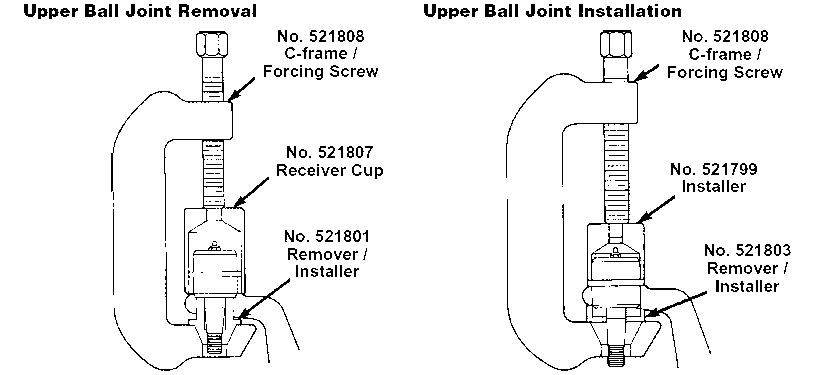 Upper Ball Joint Removal

No. 521808
C-frame /
Forcing Screw

No. 521807
Receiver Cup

No. 521801
Remover /
Installer

Upper Ball Joint Installation

No. 521808
C-frame /
Forcing Screw

No. 521799
Installer

No. 521803
Remover /
Installer